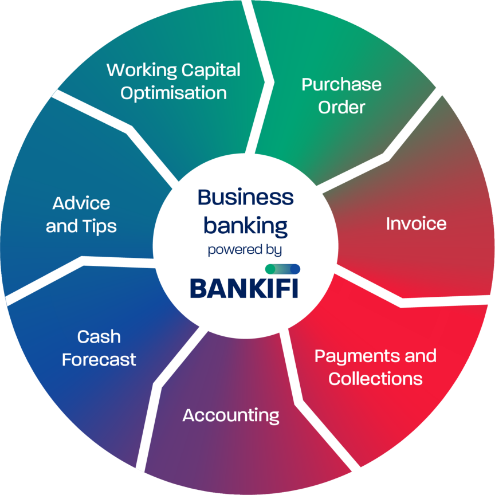 Business banking
powered by
BANKIFI

Purchase Order

Invoice

Payments and Collections

Accounting

Cash Forecast

Advice and Tips

Working Capital Optimisation